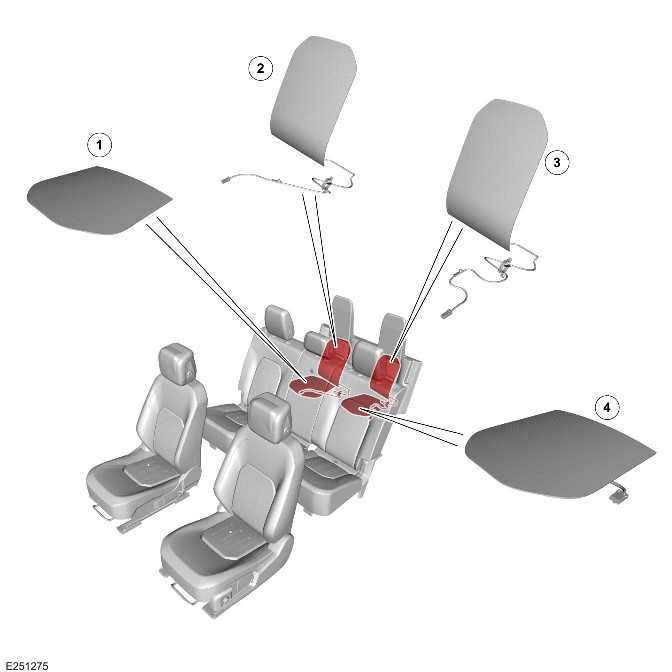 2
1
3
4
E251275